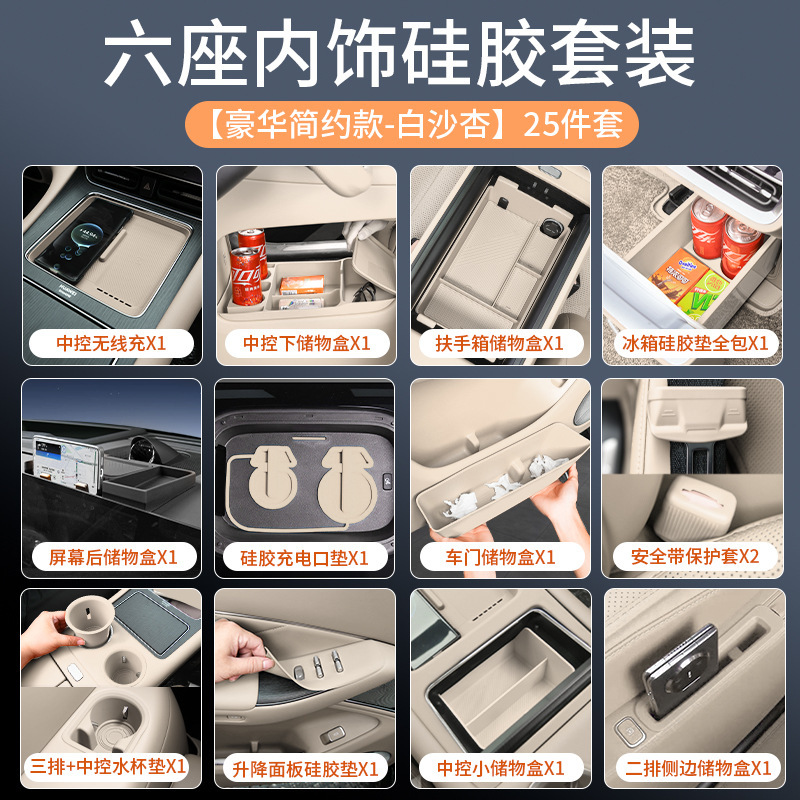 六座内饰硅胶套装

【豪华简约款-白沙杏】25件套

中控无线充X1

中控下储物盒X1

扶手箱储物盒X1

冰箱硅胶垫全包X1

屏幕后储物盒X1

硅胶充电口垫X1

车门储物盒X1

安全带保护套X2

三排+中控水杯垫X1

升降面板硅胶垫X1

中控小储物盒X1

二排侧边储物盒X1