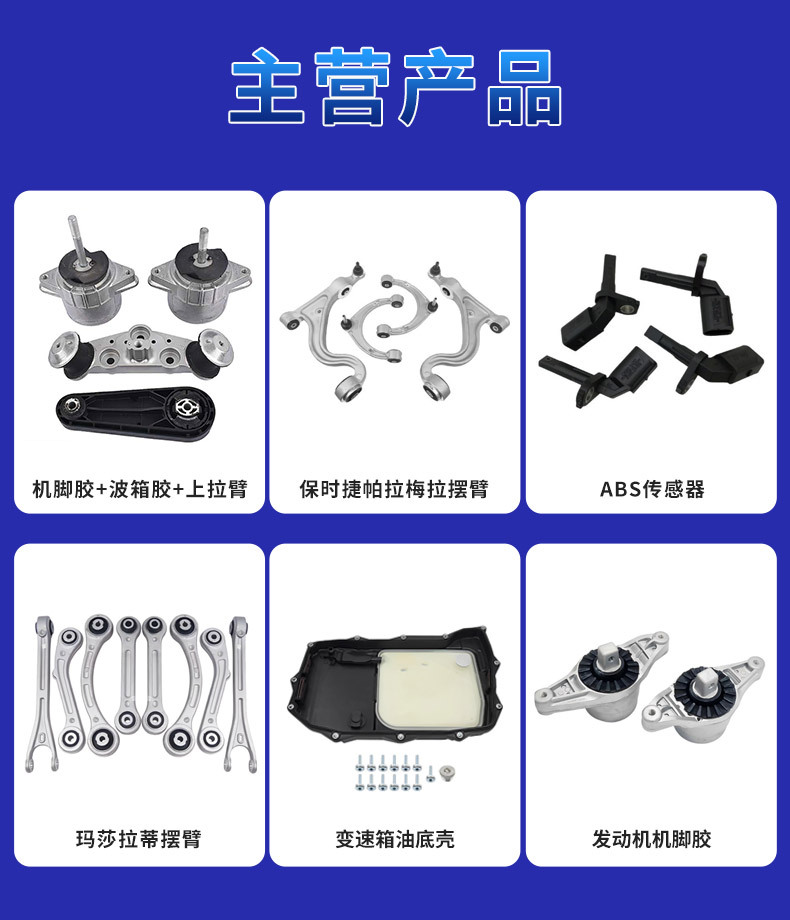 主营产品

机脚胶+波箱胶+上拉臂

保时捷帕拉梅拉摆臂

ABS传感器

玛莎拉蒂摆臂

变速箱油底壳

发动机机脚胶