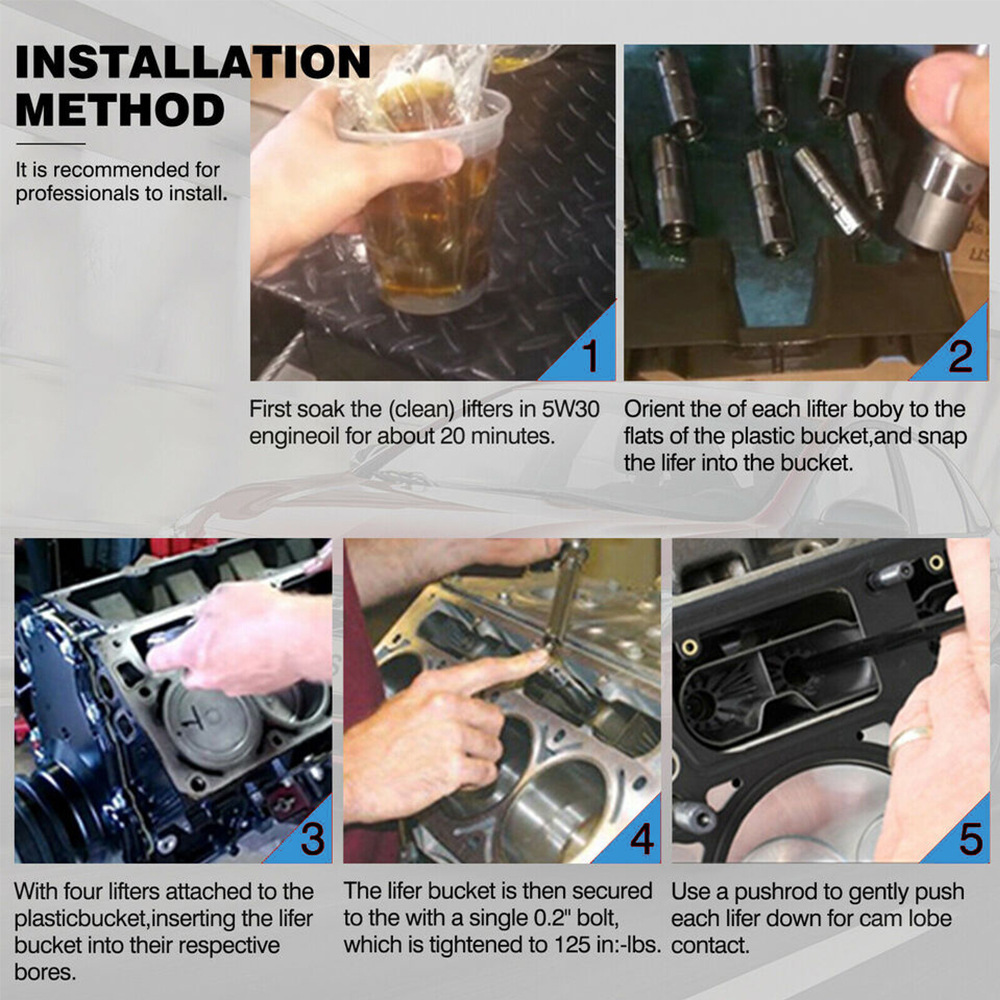 INSTALLATION METHOD

It is recommended for professionals to install.

1

First soak the (clean) lifters in 5W30 engineoil for about 20 minutes.

2

Orient the of each lifter boby to the flats of the plastic bucket,and snap the lifer into the bucket.

3

With four lifters attached to the plasticbucket,inserting the lifer bucket into their respective bores.

4

The lifer bucket is then secured to the with a single 0.2" bolt, which is tightened to 125 in:-lbs.

5

Use a pushrod to gently push each lifer down for cam lobe contact.