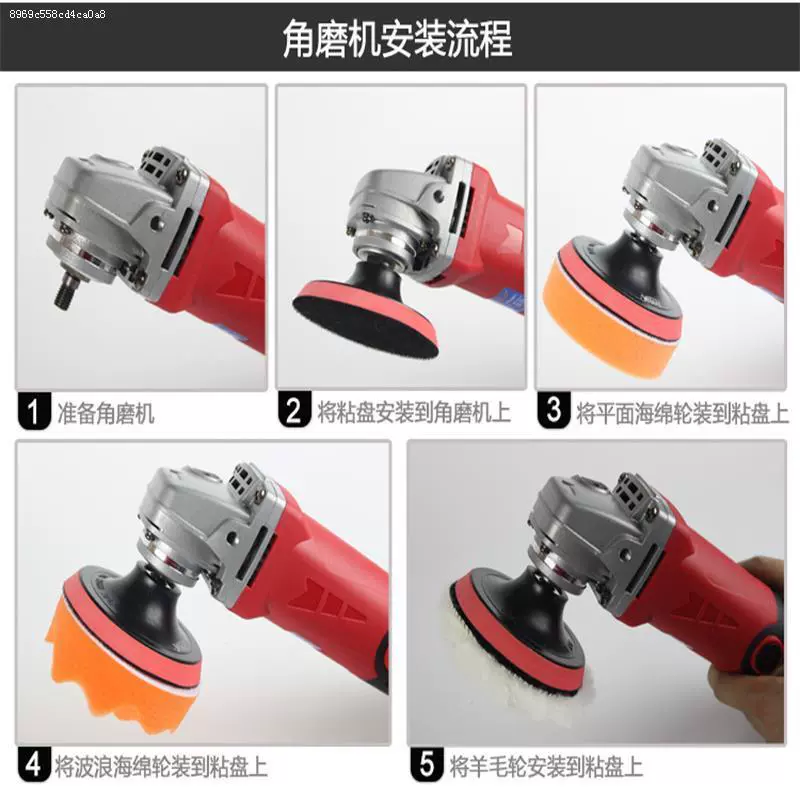 8969c558cd4ca0a8

角磨机安装流程

1 准备角磨机

2 将粘盘安装到角磨机上

3 将平面海绵轮装到粘盘上

4 将波浪海绵轮装到粘盘上

5 将羊毛轮安装到粘盘上