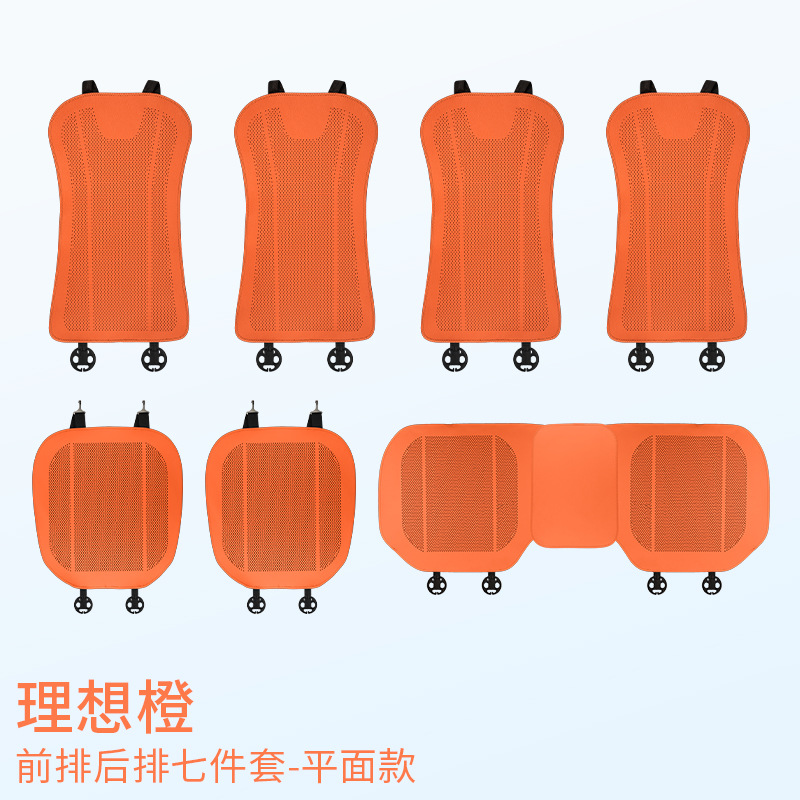 理想橙
前排后排七件套-平面款