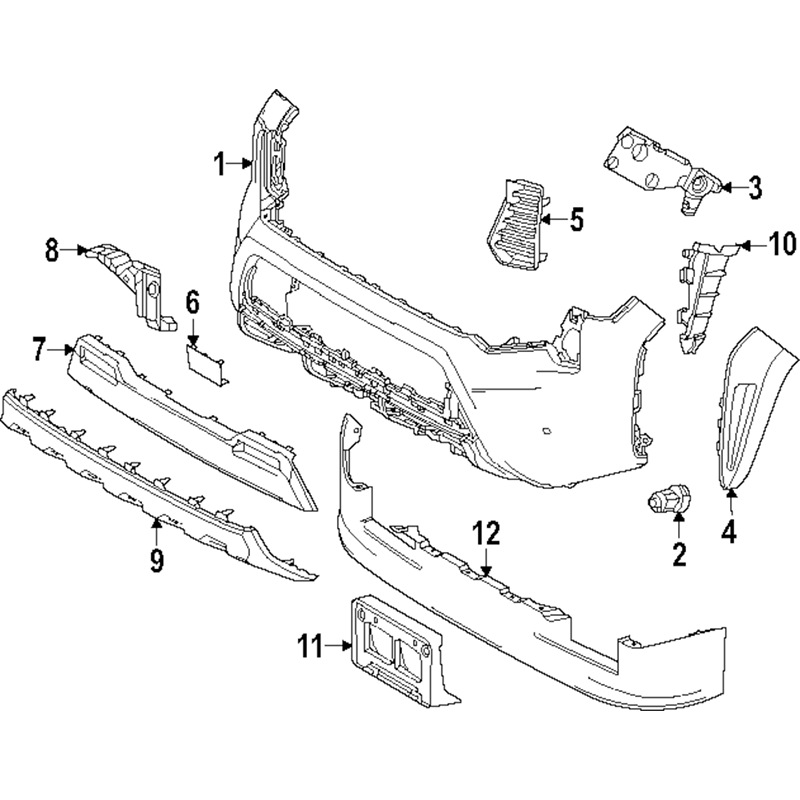 1
3
5
8
10
6
7
9
12
2
4
11