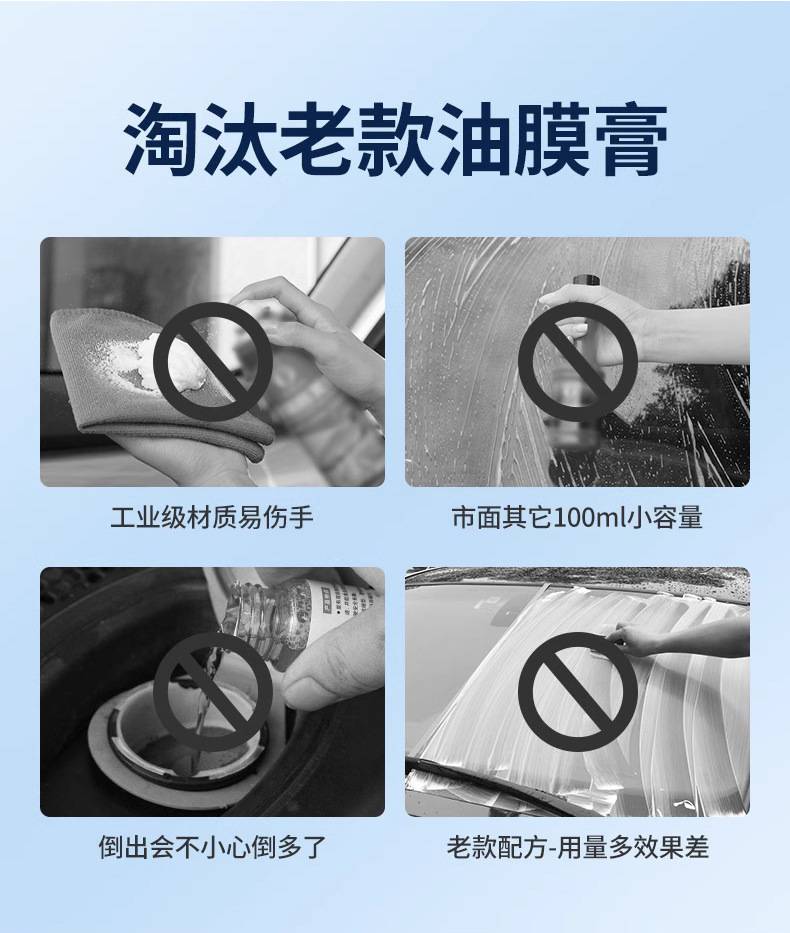 淘汰老款油膜膏

工业级材质易伤手

市面其它100ml小容量

倒出会不小心倒多了

老款配方-用量多效果差