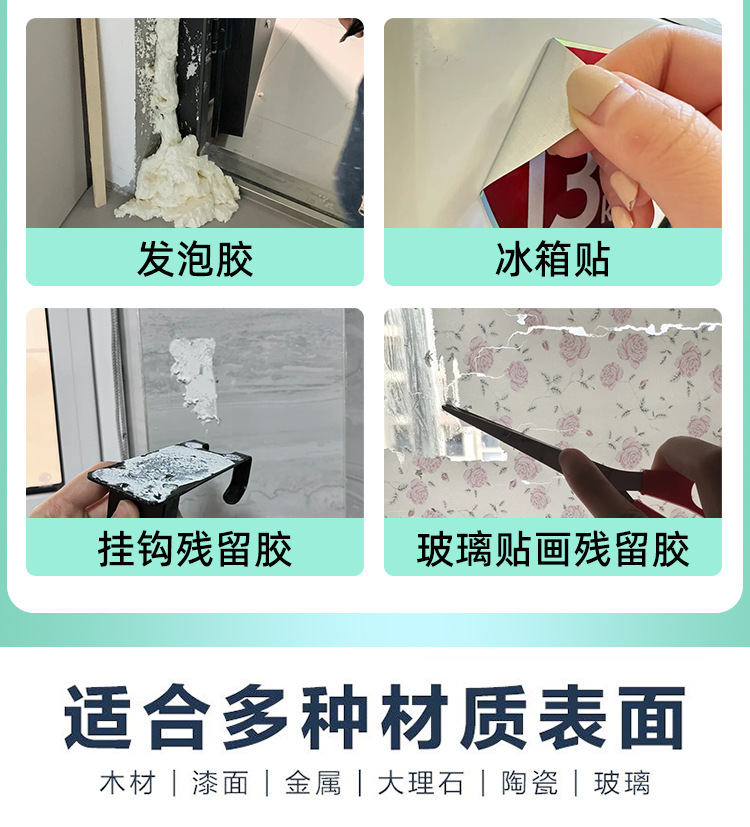 发泡胶

冰箱贴

挂钩残留胶

玻璃贴画残留胶

适合多种材质表面

木材 | 漆面 | 金属 | 大理石 | 陶瓷 | 玻璃