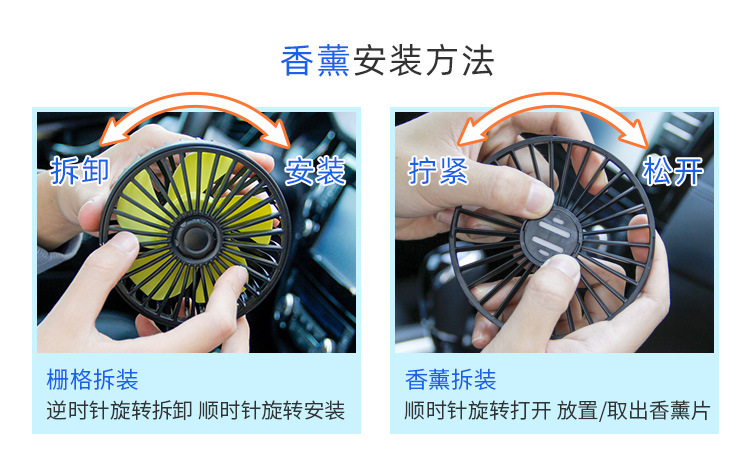 香薰安装方法

拆卸
安装

栅格拆装
逆时针旋转拆卸 顺时针旋转安装

拧紧
松开

香薰拆装
顺时针旋转打开 放置/取出香薰片