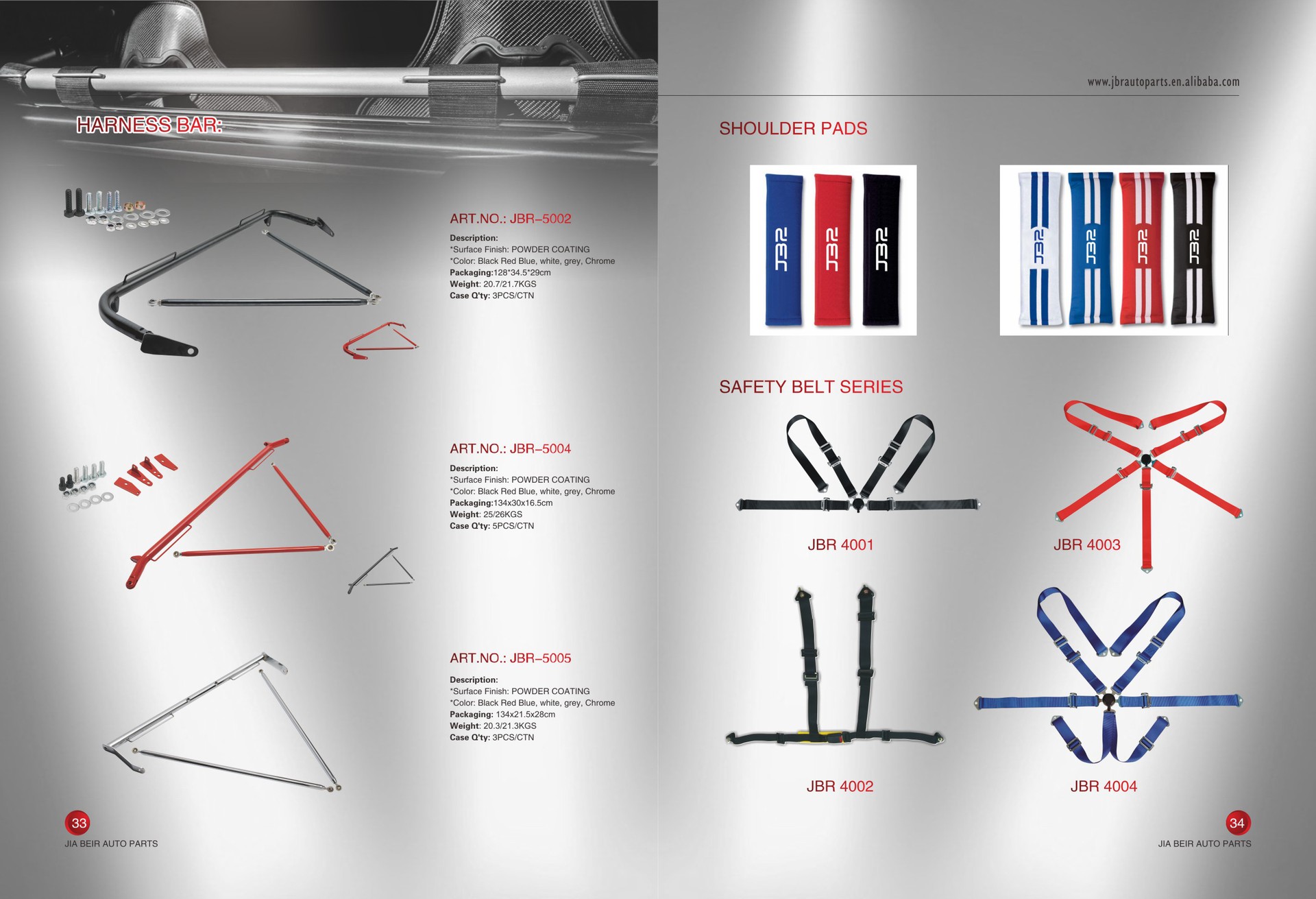 HARNESS BAR:

ART.NO.: JBR–5002

Description:
*Surface Finish: POWDER COATING
*Color: Black Red Blue, white, grey, Chrome
Packaging:128*34.5*29cm
Weight: 20.7/21.7KGS
Case Q'ty: 3PCS/CTN

ART.NO.: JBR–5004

Description:
*Surface Finish: POWDER COATING
*Color: Black Red Blue, white, grey, Chrome
Packaging:134x30x16.5cm
Weight: 25/26KGS
Case Q'ty: 5PCS/CTN

ART.NO.: JBR–5005

Description:
*Surface Finish: POWDER COATING
*Color: Black Red Blue, white, grey, Chrome
Packaging: 134x21.5x28cm
Weight: 20.3/21.3KGS
Case Q'ty: 3PCS/CTN

33
JIA BEIR AUTO PARTS

www.jbrautoparts.en.alibaba.com

SHOULDER PADS

JBR JBR JBR

JBR JBR JBR JBR

SAFETY BELT SERIES

JBR 4001

JBR 4003

JBR 4002

JBR 4004

34
JIA BEIR AUTO PARTS