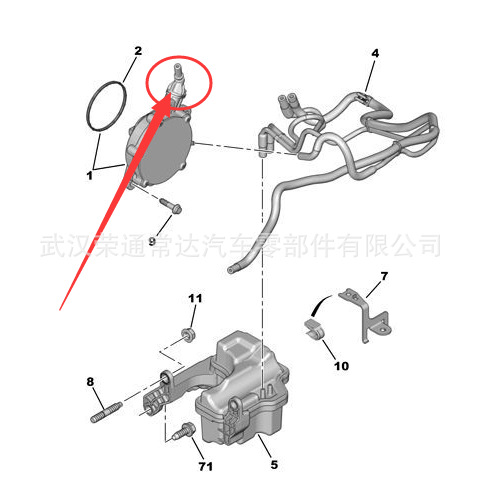 2
4
1
9
武汉荣通常达汽车零部件有限公司
7
11
10
8
71
5