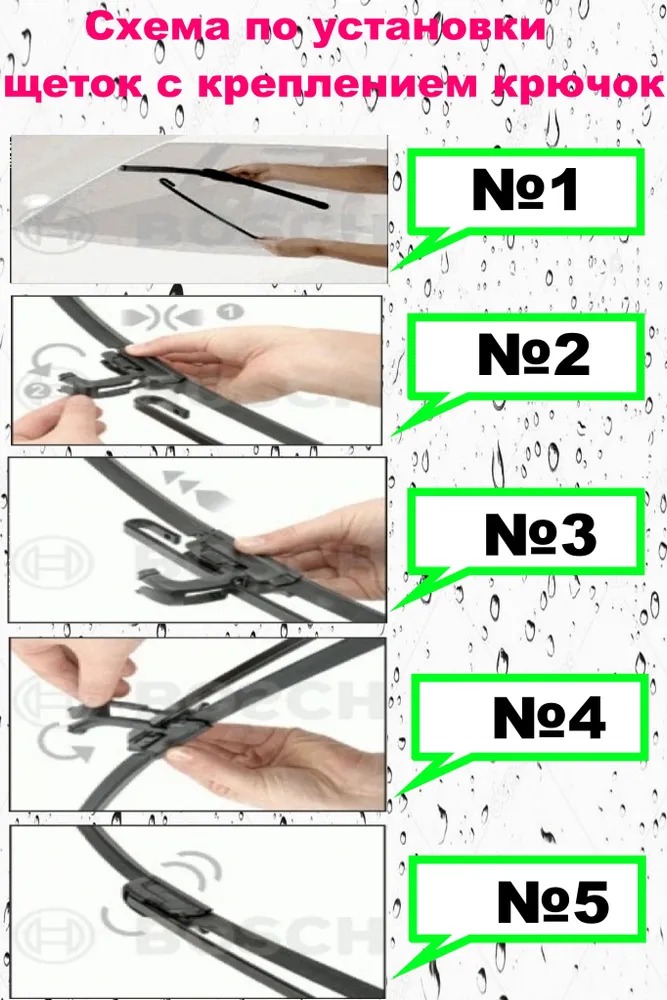 Схема по установки щеток с креплением крючок

BOSCH

№1

1

2

BOSCH

№2

BOSCH

№3

BOSCH

№4

BOSCH

№5