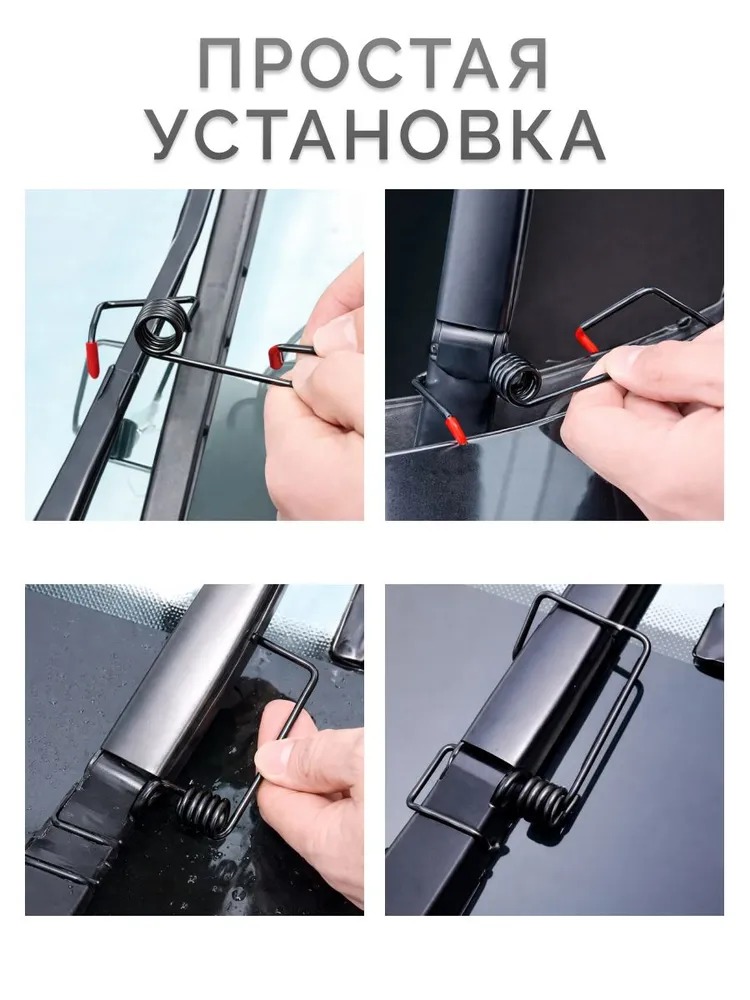 ПРОСТАЯ
УСТАНОВКА