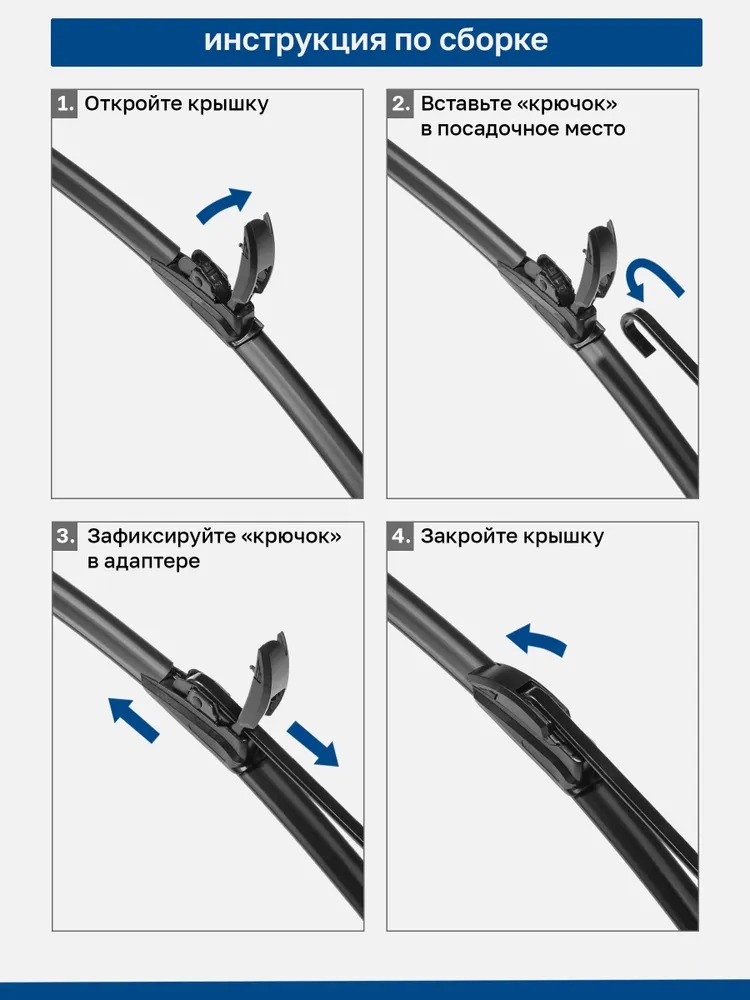 инструкция по сборке

1. Откройте крышку

2. Вставьте «крючок» в посадочное место

3. Зафиксируйте «крючок» в адаптере

4. Закройте крышку