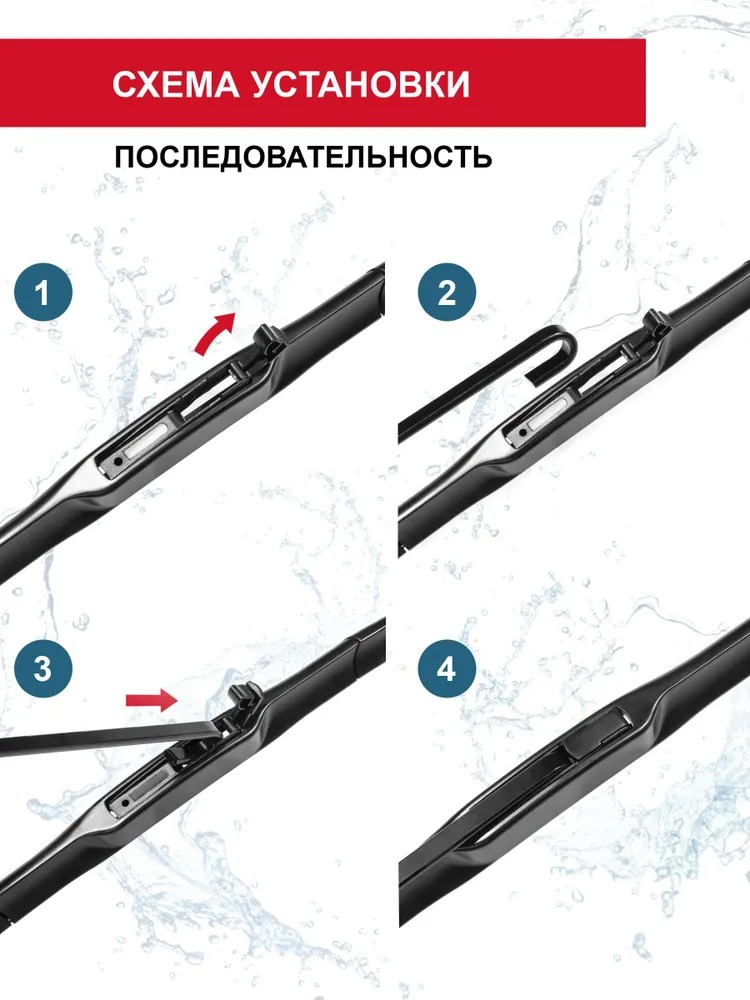 СХЕМА УСТАНОВКИ

ПОСЛЕДОВАТЕЛЬНОСТЬ

1

2

3

4